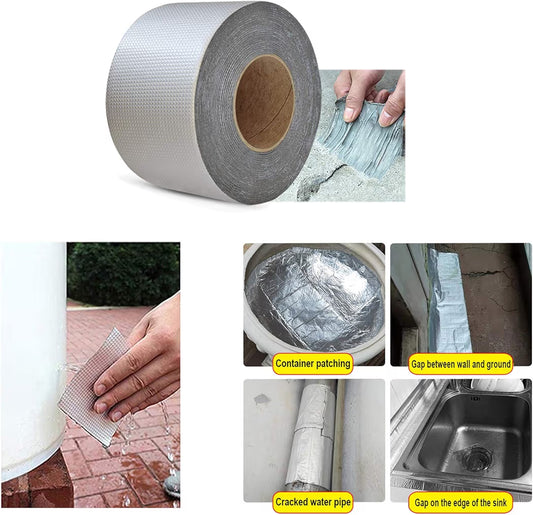 Container patching

Gap between wall and ground

Cracked water pipe

Gap on the edge of the sink