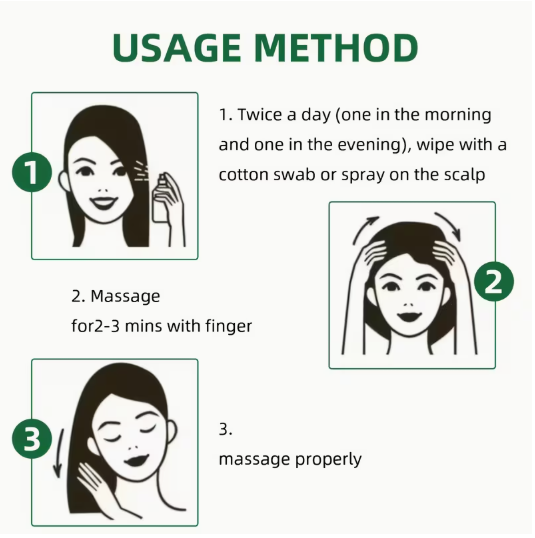 USAGE METHOD

1

1. Twice a day (one in the morning and one in the evening), wipe with a cotton swab or spray on the scalp

2

2. Massage for2-3 mins with finger

3

3. massage properly