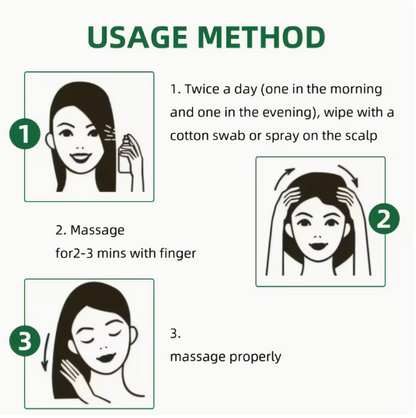 USAGE METHOD

1

1. Twice a day (one in the morning and one in the evening), wipe with a cotton swab or spray on the scalp

2

2. Massage for2-3 mins with finger

3

3. massage properly