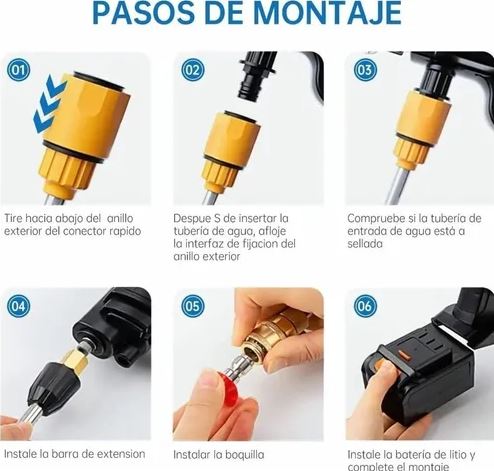 PASOS DE MONTAJE

01

Tire hacia abajo del anillo exterior del conector rapido

02

Despue S de insertar la tubería de agua, afloje la interfaz de fijacion del anillo exterior

03

Compruebe si la tubería de entrada de agua está a sellada

04

Instale la barra de extension

05

Instalar la boquilla

06

Instale la batería de litio y complete el montaje