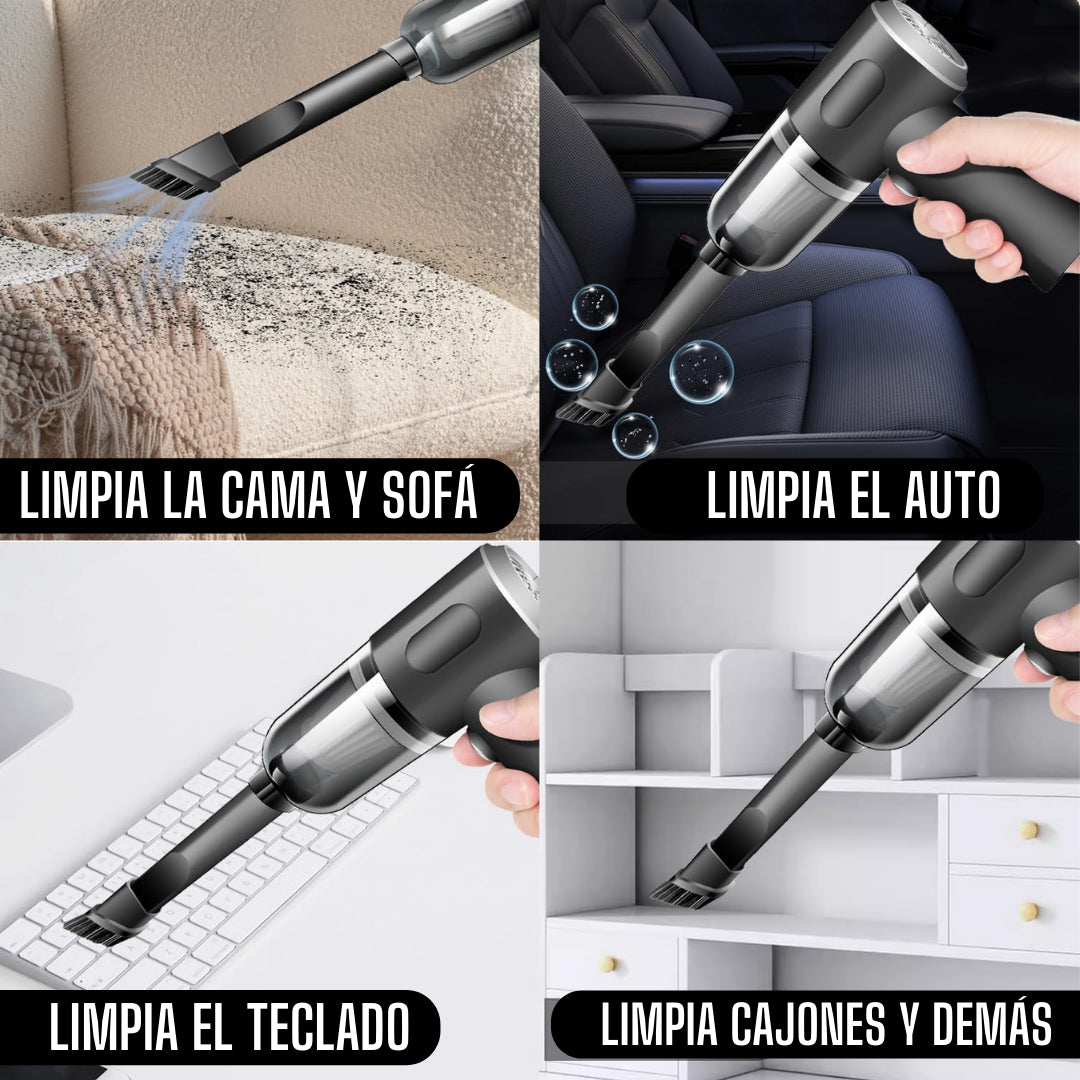 LIMPIA LA CAMA Y SOFÁ

LIMPIA EL AUTO

LIMPIA EL TECLADO

LIMPIA CAJONES Y DEMÁS