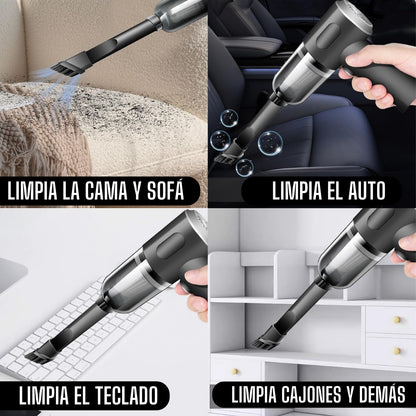 LIMPIA LA CAMA Y SOFÁ

LIMPIA EL AUTO

LIMPIA EL TECLADO

LIMPIA CAJONES Y DEMÁS