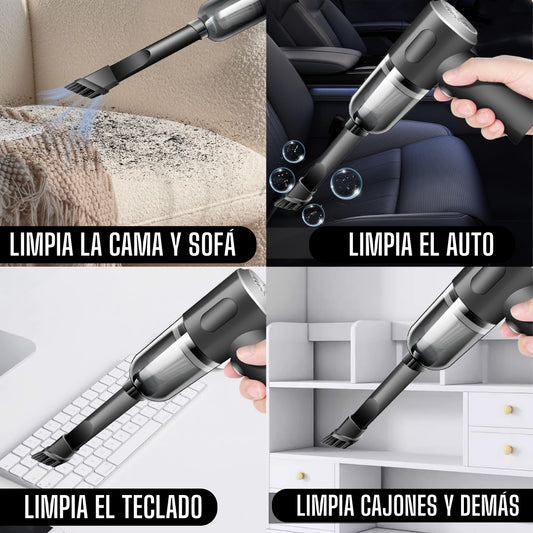 LIMPIA LA CAMA Y SOFÁ

LIMPIA EL AUTO

LIMPIA EL TECLADO

LIMPIA CAJONES Y DEMÁS