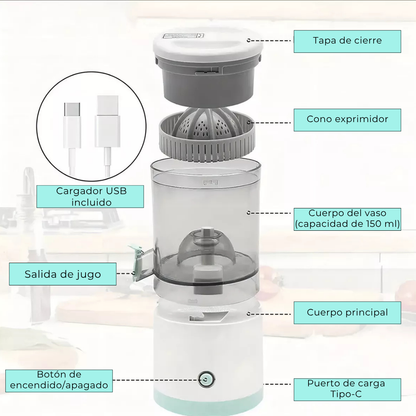 Tapa de cierre

Cono exprimidor

Cargador USB incluido

Cuerpo del vaso (capacidad de 150 ml)

Salida de jugo

Cuerpo principal

Botón de encendido/apagado

Puerto de carga Tipo-C