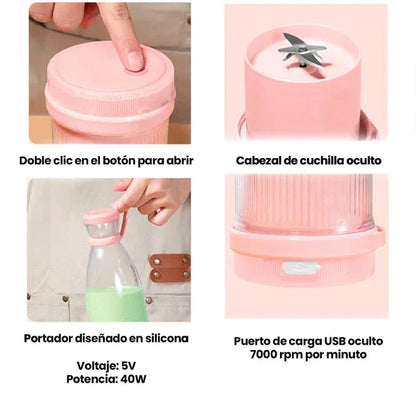 Doble clic en el botón para abrir

Cabezal de cuchilla oculto

Portador diseñado en silicona

Voltaje: 5V
Potencia: 40W

Puerto de carga USB oculto
7000 rpm por minuto