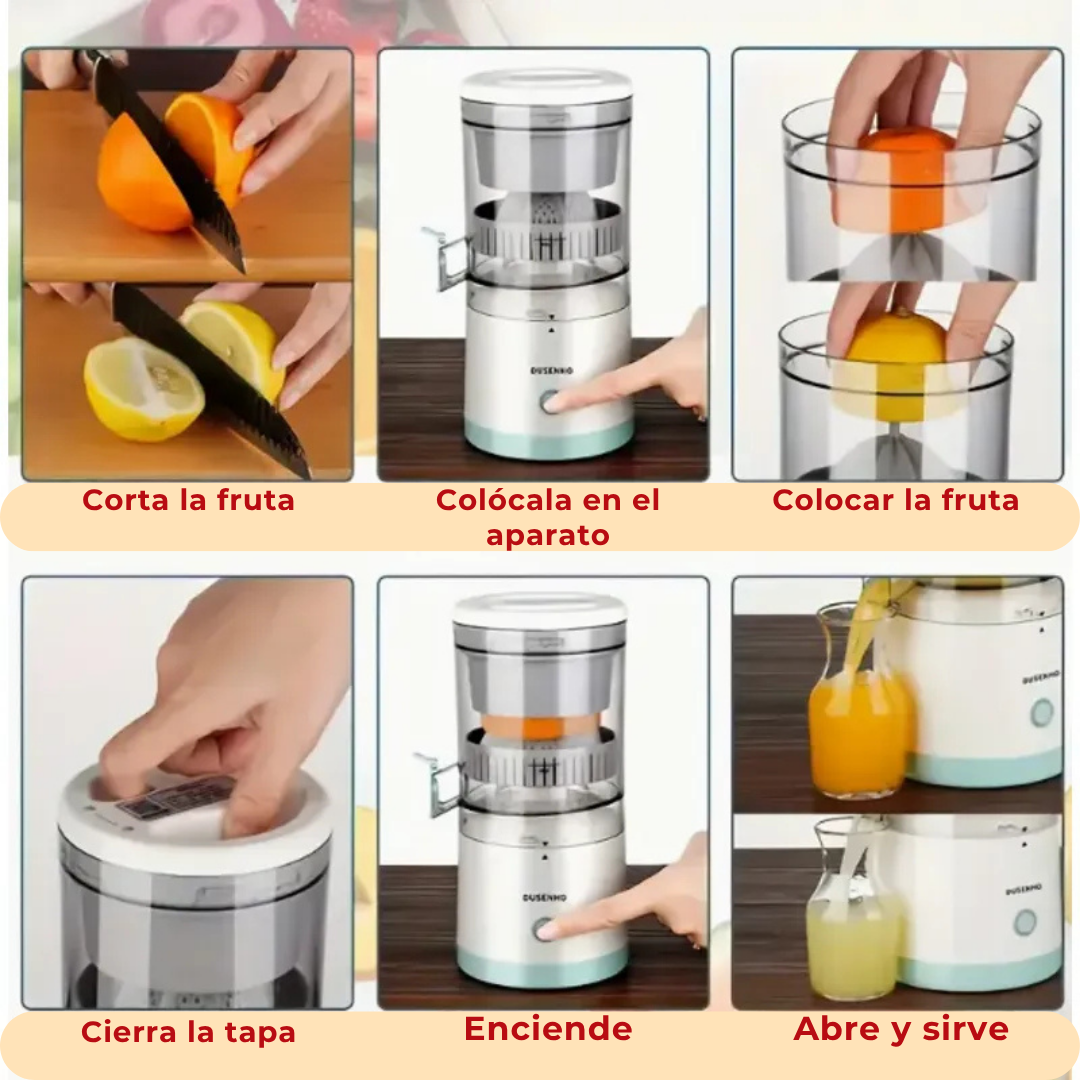 DUSENHO

Corta la fruta

Colócala en el aparato

Colocar la fruta

DUSENHO

DUSENHO

DUSENHO

Cierra la tapa

Enciende

Abre y sirve