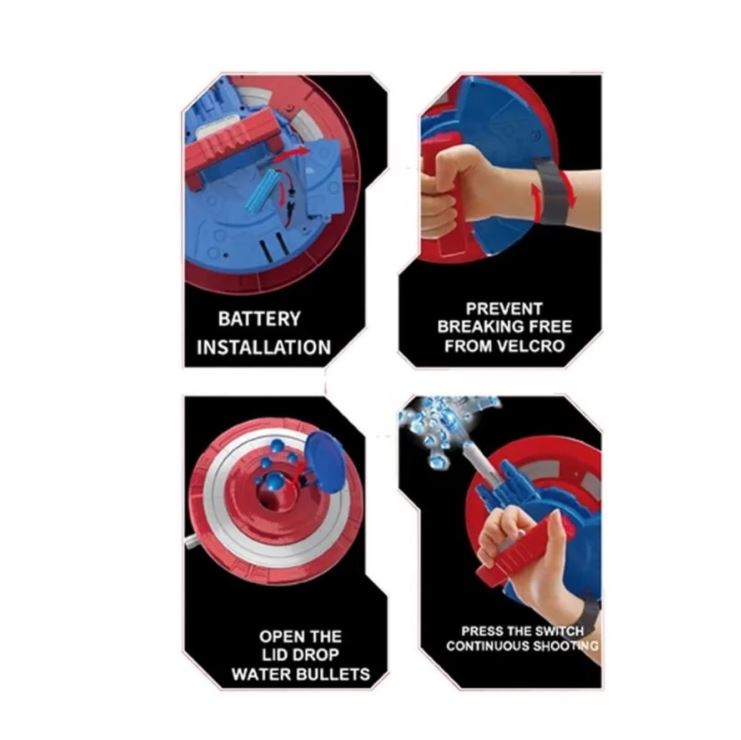 BATTERY INSTALLATION

PREVENT BREAKING FREE FROM VELCRO

OPEN THE LID DROP WATER BULLETS

PRESS THE SWITCH CONTINUOUS SHOOTING