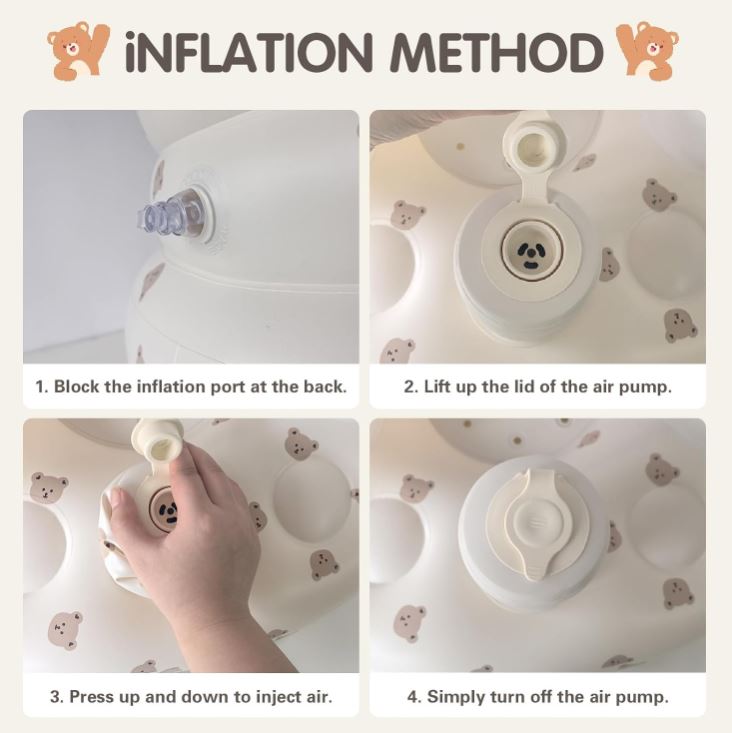 iNFLATION METHOD

1. Block the inflation port at the back.

2. Lift up the lid of the air pump.

3. Press up and down to inject air.

4. Simply turn off the air pump.