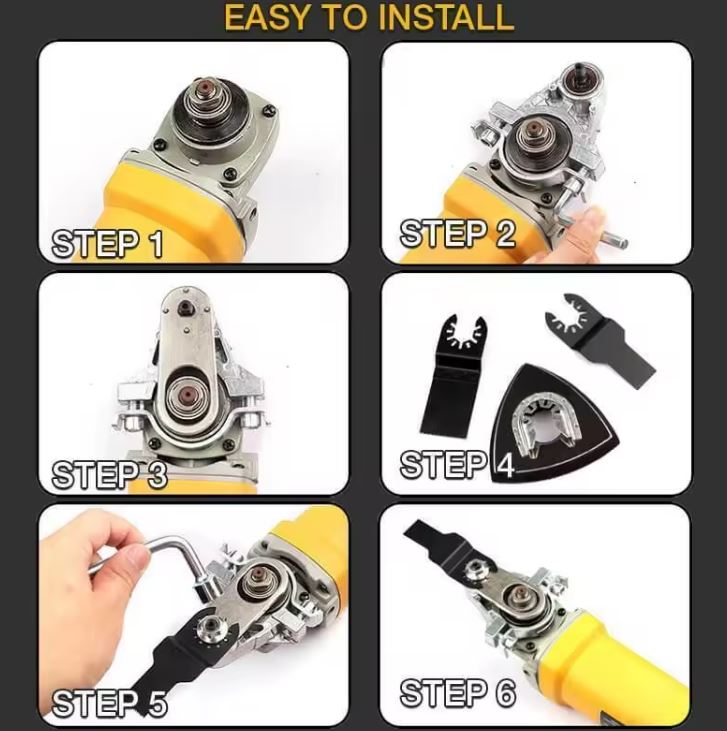 EASY TO INSTALL

STEP 1

STEP 2

STEP 3

STEP 4

STEP 5

STEP 6