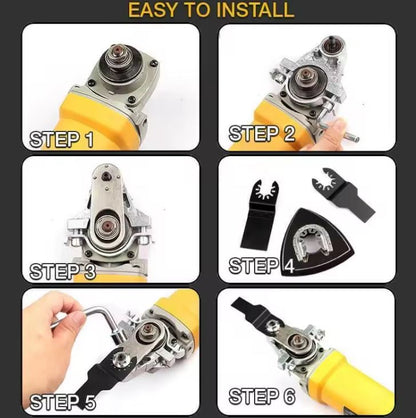 EASY TO INSTALL

STEP 1

STEP 2

STEP 3

STEP 4

STEP 5

STEP 6