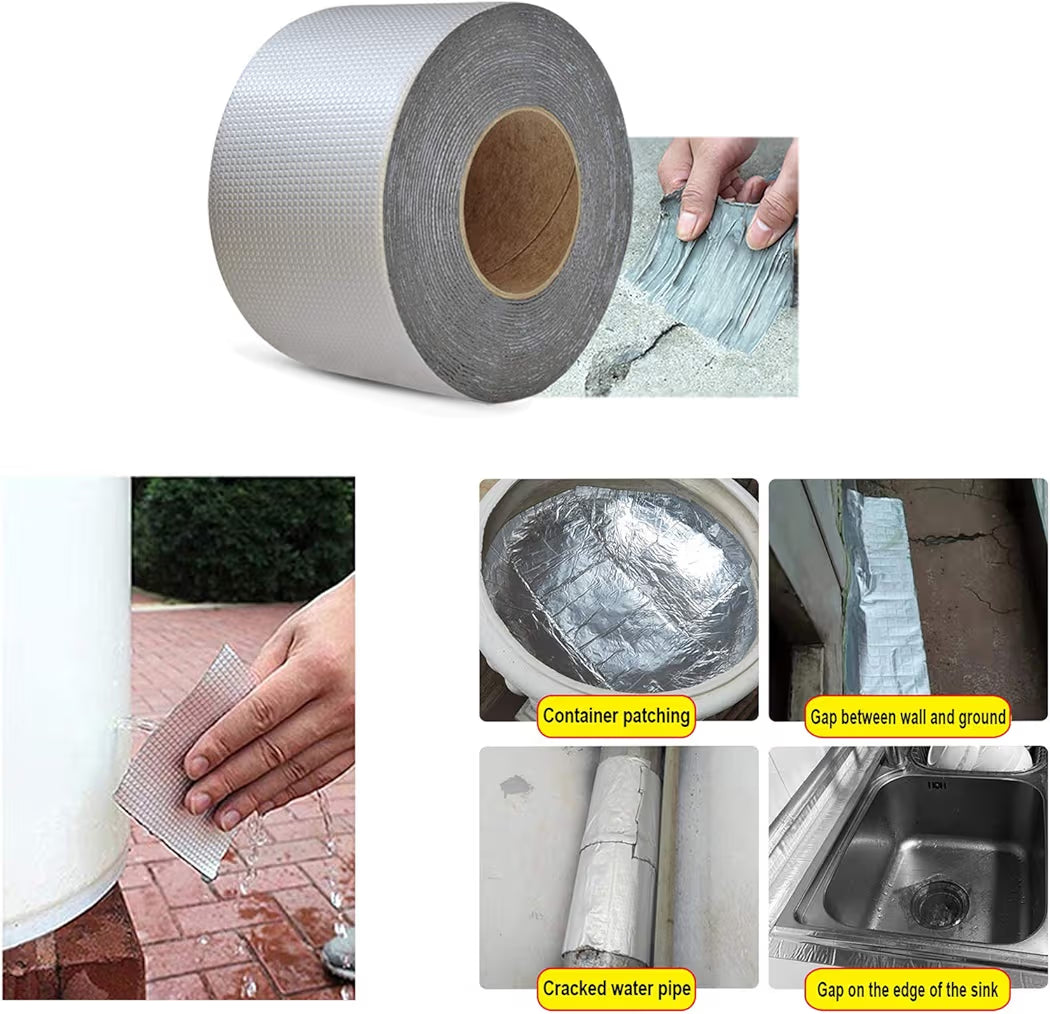 Container patching

Gap between wall and ground

Cracked water pipe

Gap on the edge of the sink