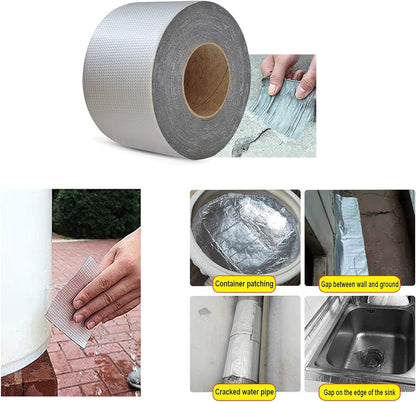 Container patching

Gap between wall and ground

Cracked water pipe

Gap on the edge of the sink