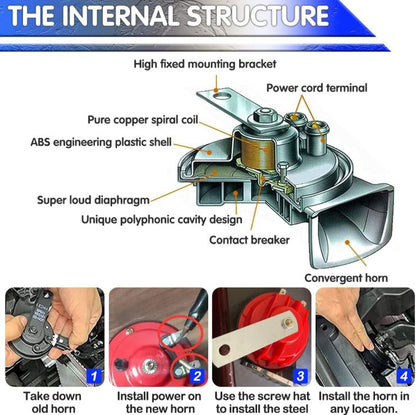 THE INTERNAL STRUCTURE

High fixed mounting bracket

Power cord terminal

Pure copper spiral coil

ABS engineering plastic shell

Super loud diaphragm

Unique polyphonic cavity design

Contact breaker

Convergent horn

1

Take down old horn

2

Install power on the new horn

3

Use the screw hat to install the steel

4

Install the horn in any location.