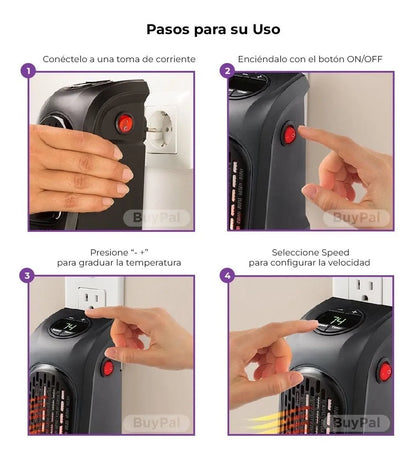 Pasos para su Uso

1
Conéctelo a una toma de corriente

BuyPal

2
Enciéndalo con el botón ON/OFF

BuyPal

3
Presione "- +"
para graduar la temperatura

74

BuyPal

4
Seleccione Speed
para configurar la velocidad

74

BuyPal