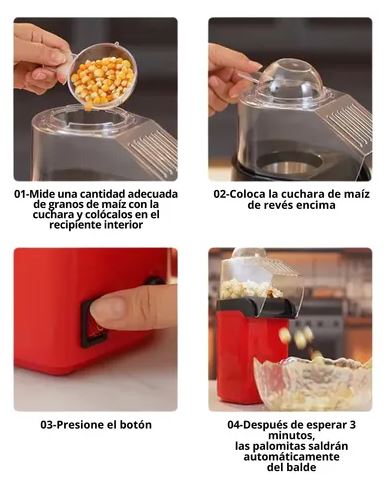 01-Mide una cantidad adecuada de granos de maíz con la cuchara y colócalos en el recipiente interior

02-Coloca la cuchara de maíz de revés encima

03-Presione el botón

04-Después de esperar 3 minutos, las palomitas saldrán automáticamente del balde