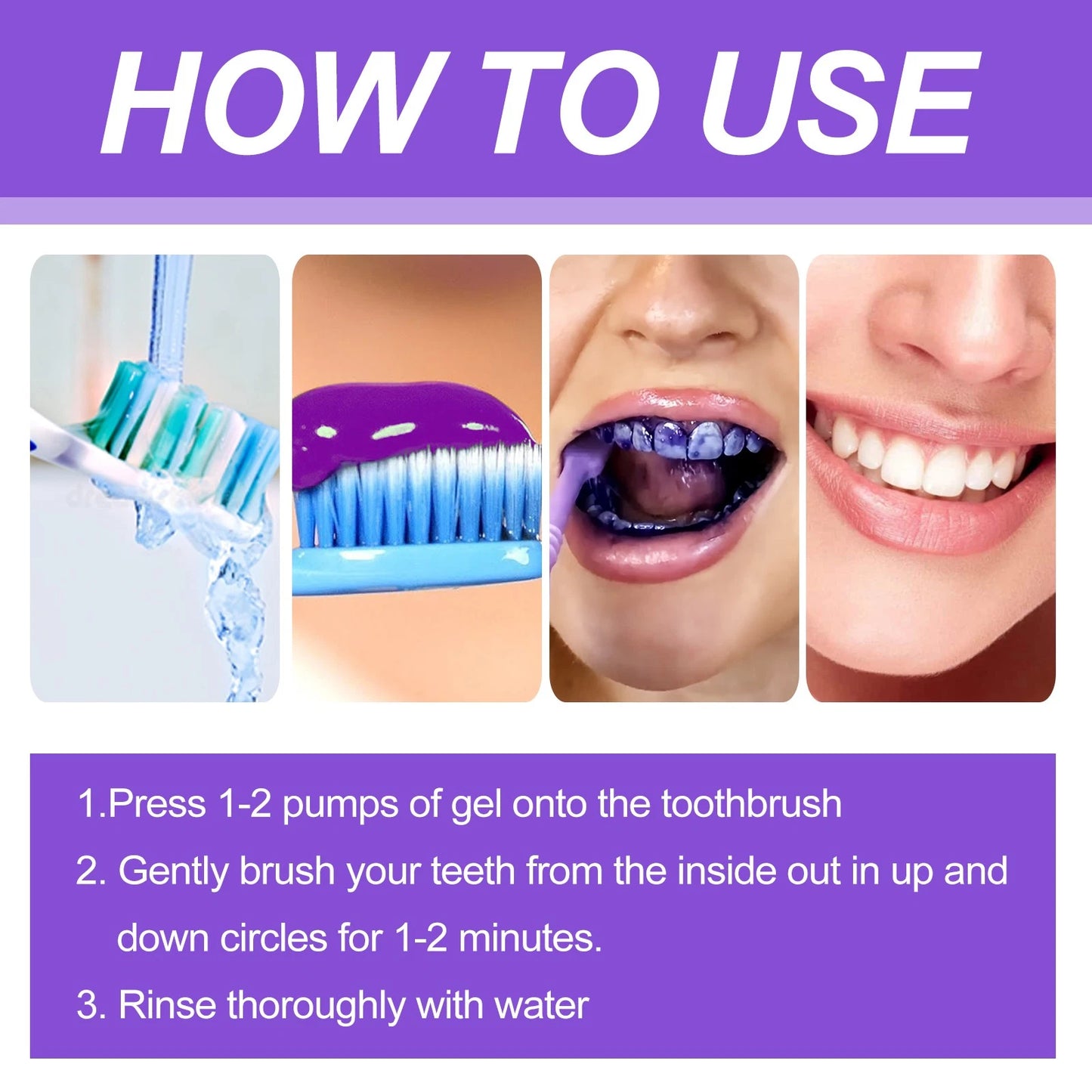 HOW TO USE

1.Press 1-2 pumps of gel onto the toothbrush

2. Gently brush your teeth from the inside out in up and down circles for 1-2 minutes.

3. Rinse thoroughly with water