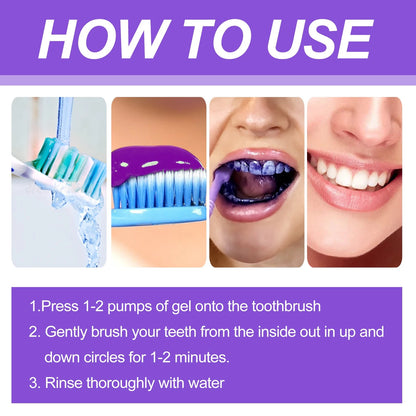 HOW TO USE

1.Press 1-2 pumps of gel onto the toothbrush

2. Gently brush your teeth from the inside out in up and down circles for 1-2 minutes.

3. Rinse thoroughly with water